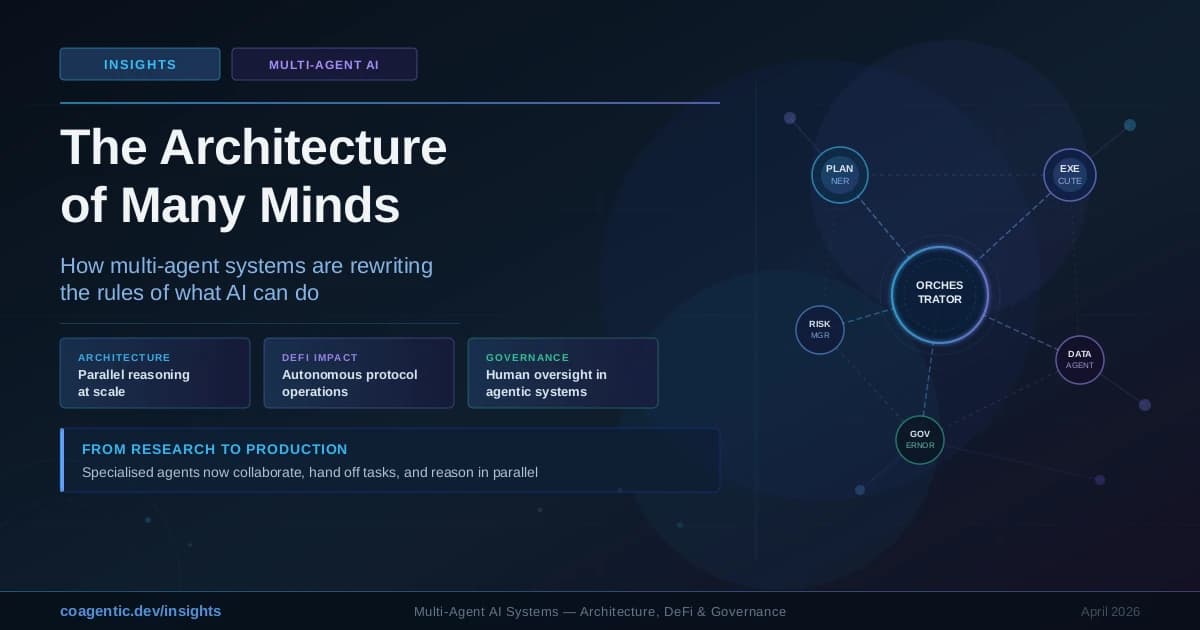 INSIGHTS

MULTI-AGENT AI

The Architecture of Many Minds

How multi-agent systems are rewriting the rules of what AI can do

ARCHITECTURE
Parallel reasoning at scale

DEFI IMPACT
Autonomous protocol operations

GOVERNANCE
Human oversight in agentic systems

FROM RESEARCH TO PRODUCTION
Specialised agents now collaborate, hand off tasks, and reason in parallel

PLAN NER

EXE CUTE

ORCHES TRATOR

RISK MGR

DATA AGENT

GOV ERNOR

coagentic.dev/insights

Multi-Agent AI Systems — Architecture, DeFi & Governance

April 2026